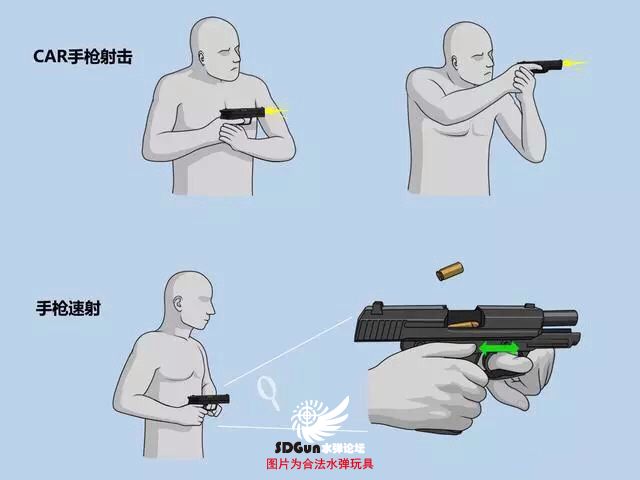 CAR手枪射击

手枪速射

SDGun水弹论坛
图片为合法水弹玩具